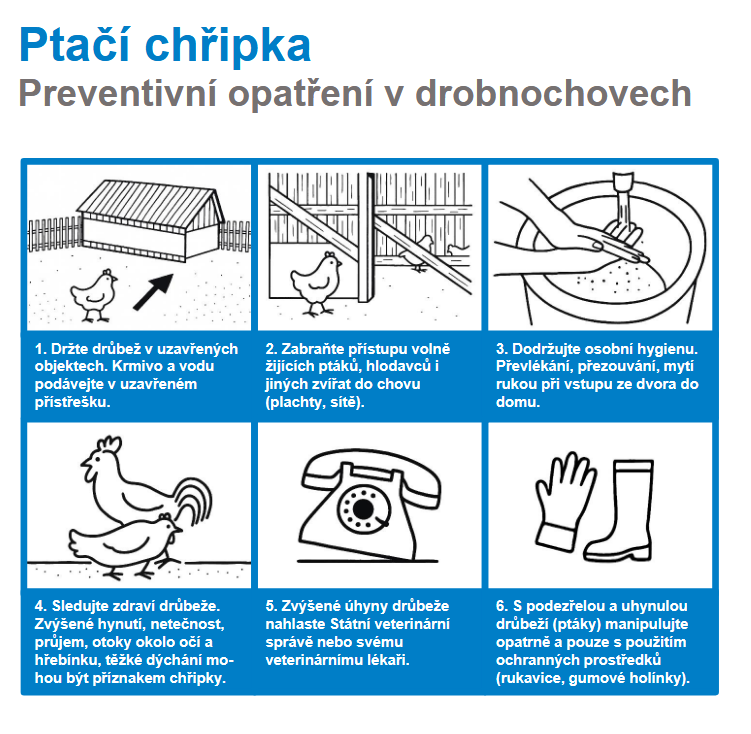 Ptačí chřipka

Preventivní opatření v drobnochovech

1. Držte drůbež v uzavřených objektech. Krmivo a vodu podávejte v uzavřeném přístřešku.

2. Zabraňte přístupu volně žijících ptáků, hlodavců i jiných zvířat do chovu (plachty, sítě).

3. Dodržujte osobní hygienu. Převlékání, přezouvání, mytí rukou při vstupu ze dvora do domu.

4. Sledujte zdraví drůbeže. Zvýšené hynutí, netečnost, průjem, otoky okolo očí a hřebínku, těžké dýchání mohou být příznakem chřipky.

5. Zvýšené úhyny drůbeže nahlaste Státní veterinární správě nebo svému veterinárnímu lékaři.

6. S podezřelou a uhynulou drůbeží (ptáky) manipulujte opatrně a pouze s použitím ochranných prostředků (rukavice, gumové holínky).